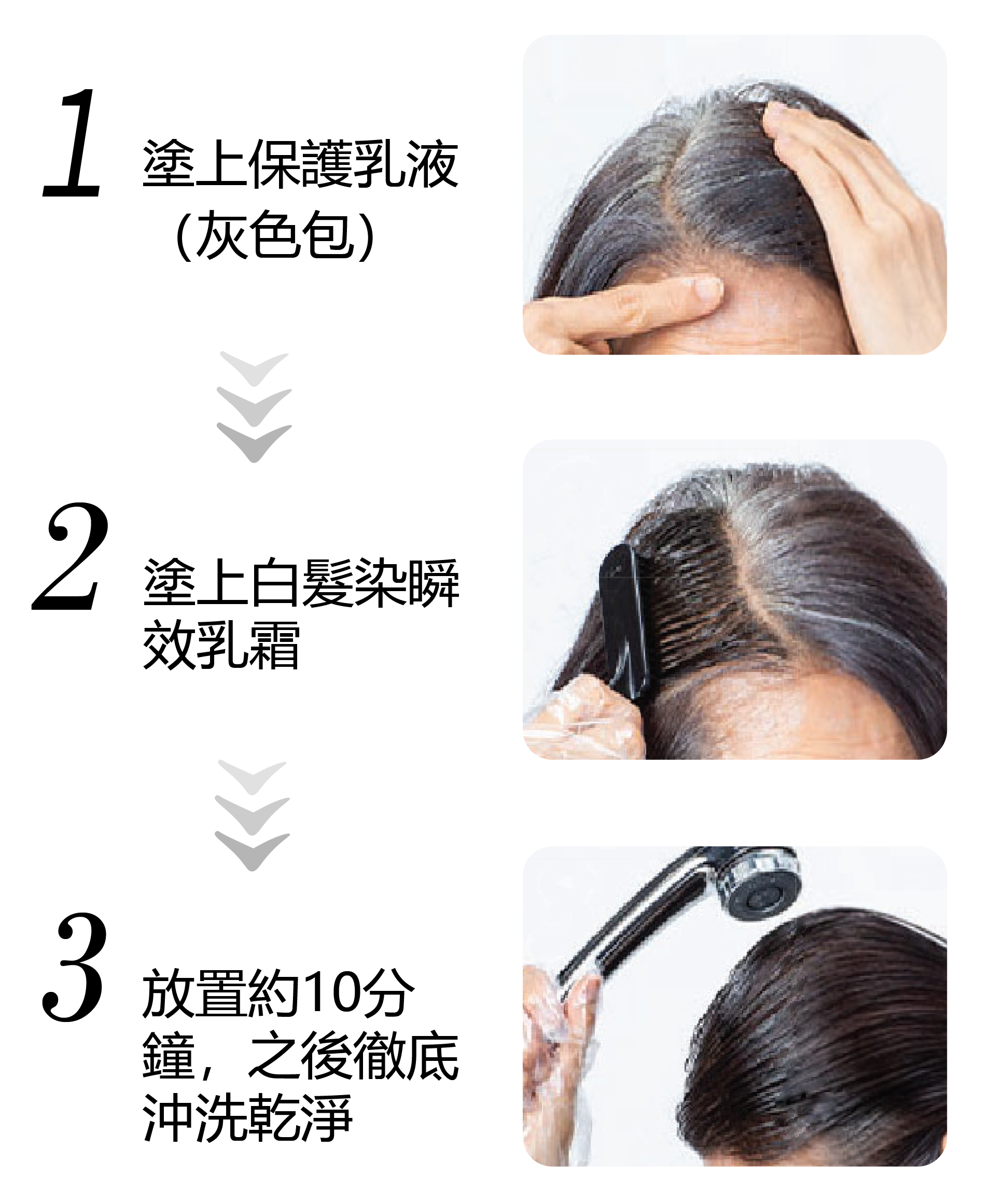 1
塗上保護乳液（灰色包）

2
塗上白髮染瞬效乳霜

3
放置約10分鐘，之後徹底沖洗乾淨